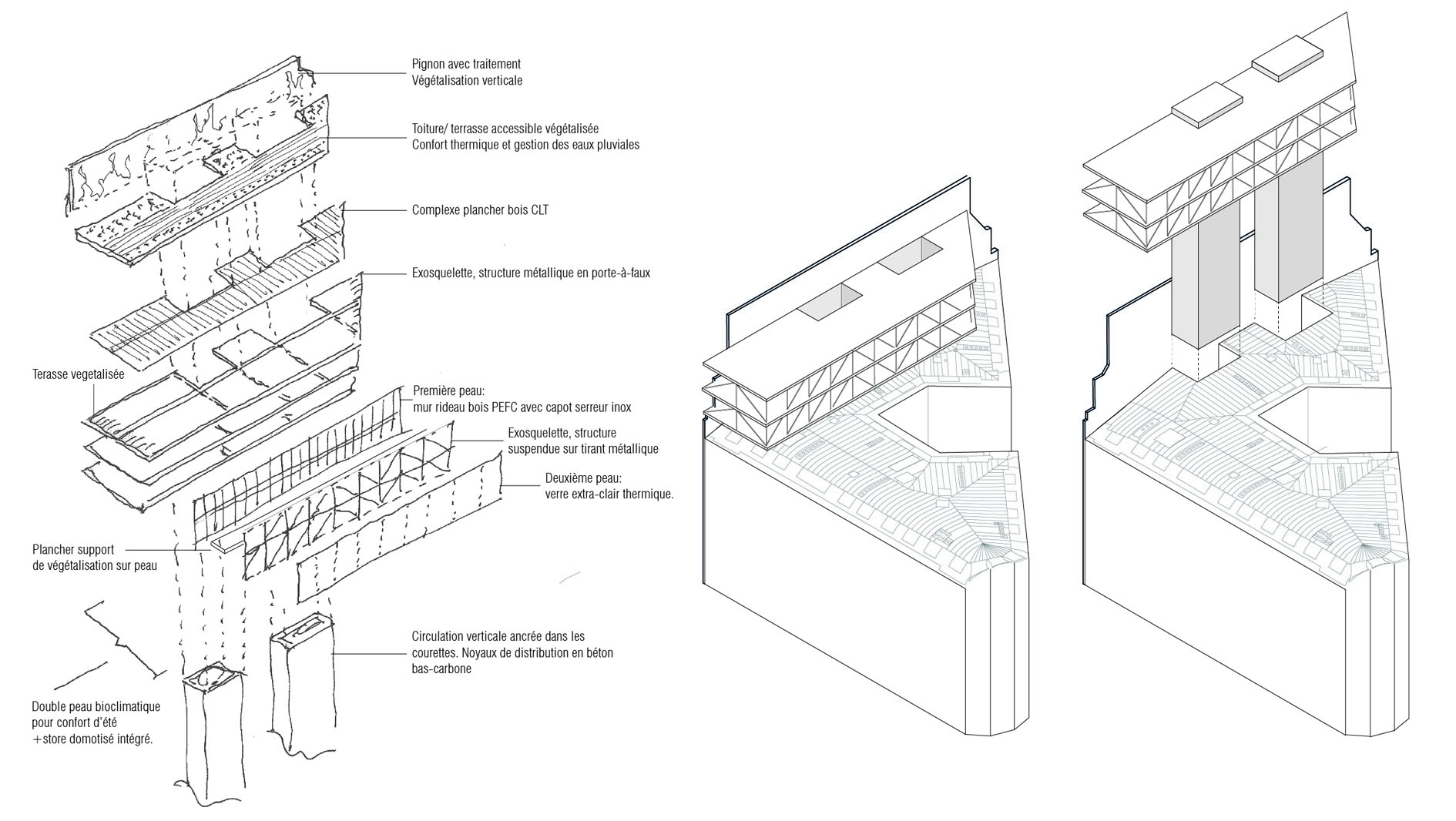 Pignon avec traitement
Végétalisation verticale

Toiture/ terrasse accessible végétalisée
Confort thermique et gestion des eaux pluviales

Complexe plancher bois CLT

Exosquelette, structure métallique en porte-à-faux

Terasse vegetalisée

Première peau:
mur rideau bois PEFC avec capot serreur inox

Exosquelette, structure suspendue sur tirant métallique

Deuxième peau:
verre extra-clair thermique.

Plancher support de végétalisation sur peau

Circulation verticale ancrée dans les courettes. Noyaux de distribution en béton bas-carbone

Double peau bioclimatique pour confort d'été +store domotisé intégré.